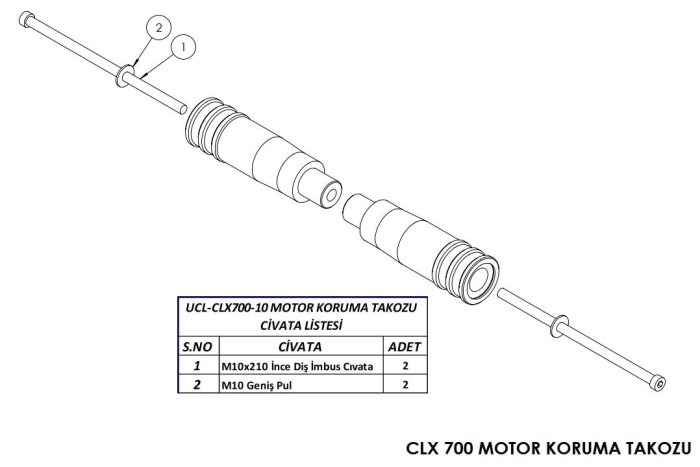 2

1

UCL-CLX700-10 MOTOR KORUMA TAKOZU
CİVATA LİSTESİ

| S.NO | CİVATA | ADET |
|---|---|---|
| 1 | M10x210 İnce Diş İmbus Cıvata | 2 |
| 2 | M10 Geniş Pul | 2 |

CLX 700 MOTOR KORUMA TAKOZU