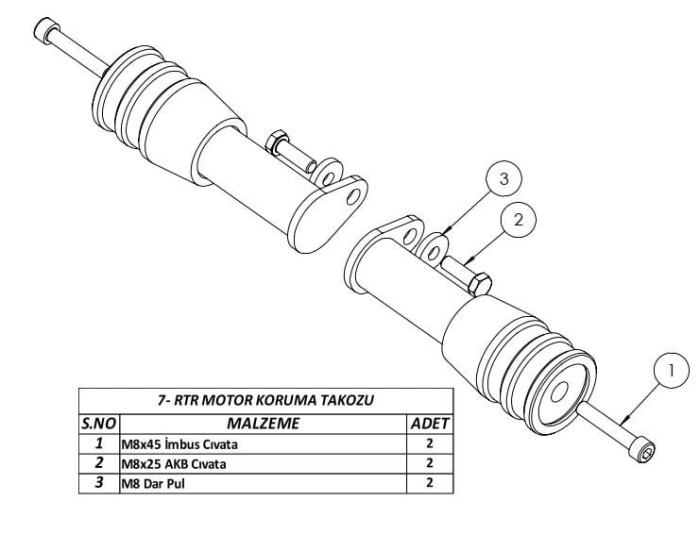 3

2

1

7- RTR MOTOR KORUMA TAKOZU

| S.NO | MALZEME | ADET |
|---|---|---|
| 1 | M8x45 İmbus Cıvata | 2 |
| 2 | M8x25 AKB Cıvata | 2 |
| 3 | M8 Dar Pul | 2 |