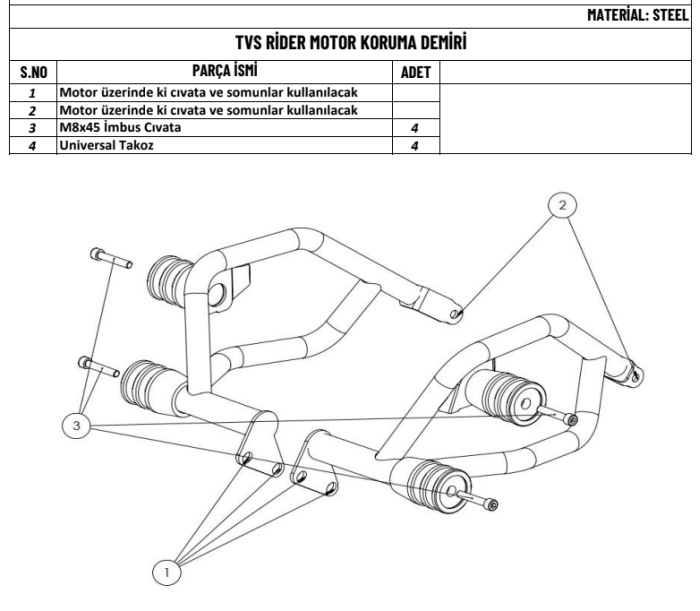 MATERİAL: STEEL

TVS RİDER MOTOR KORUMA DEMİRİ

| S.NO | PARÇA İSMİ | ADET | |
|---|---|---|---|
| 1 | Motor üzerinde ki cıvata ve somunlar kullanılacak | | |
| 2 | Motor üzerinde ki cıvata ve somunlar kullanılacak | | |
| 3 | M8x45 İmbus Cıvata | 4 | |
| 4 | Universal Takoz | 4 | |

2

3

1